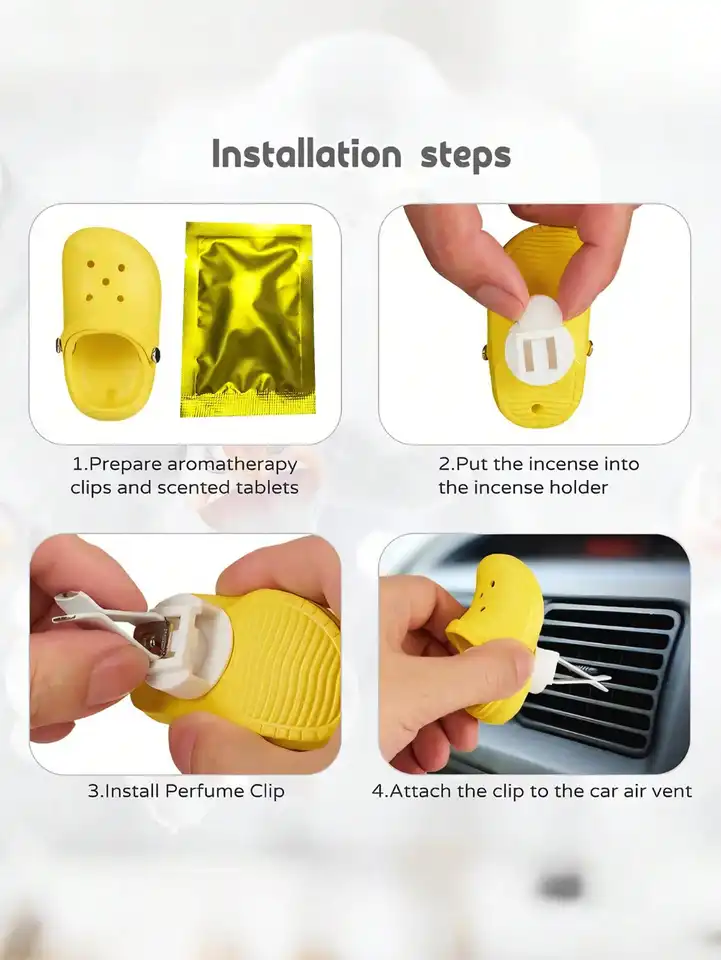 Installation steps

1.Prepare aromatherapy clips and scented tablets

2.Put the incense into the incense holder

3.Install Perfume Clip

4.Attach the clip to the car air vent