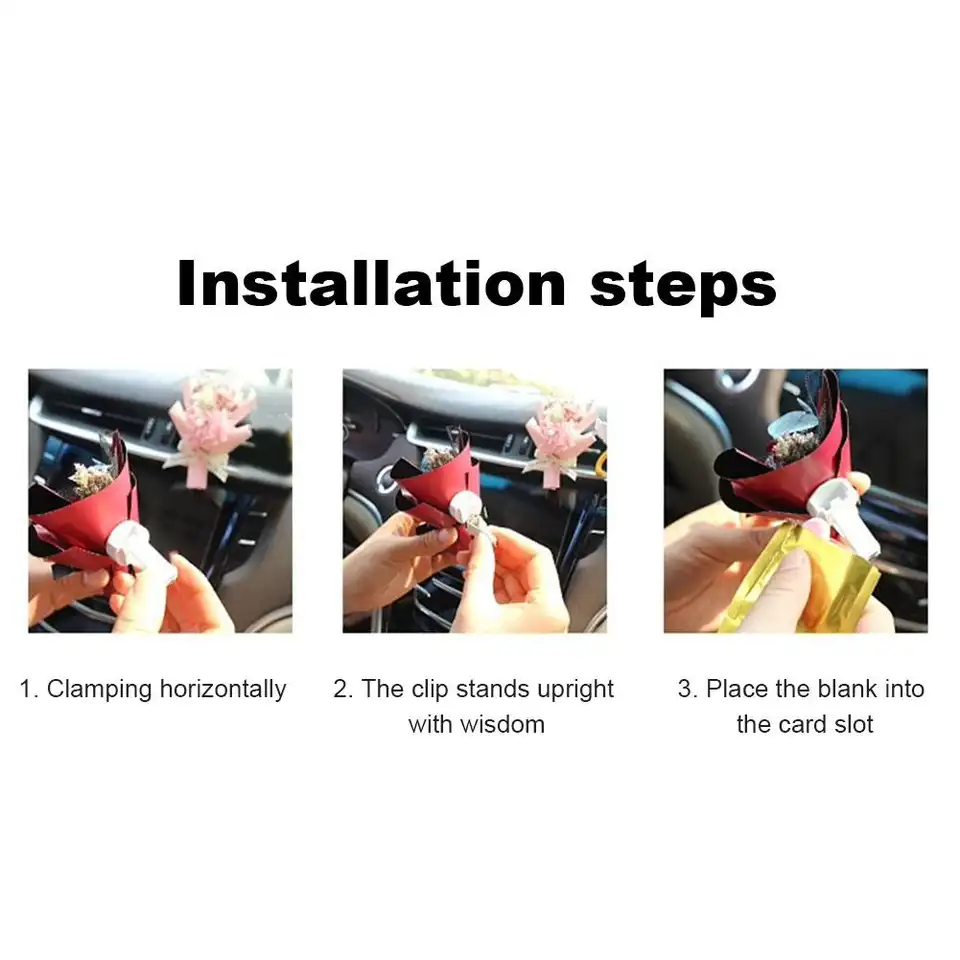 Installation steps

1. Clamping horizontally

2. The clip stands upright with wisdom

3. Place the blank into the card slot