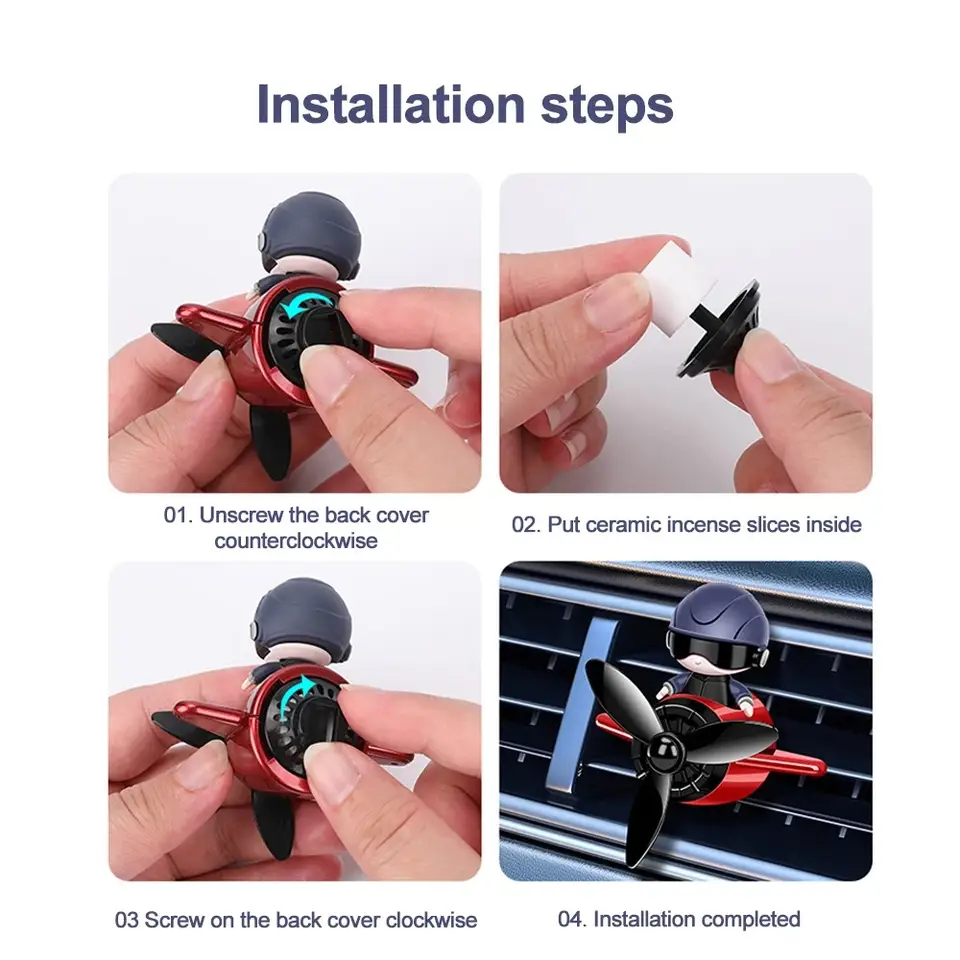 Installation steps

01. Unscrew the back cover counterclockwise

02. Put ceramic incense slices inside

03 Screw on the back cover clockwise

04. Installation completed