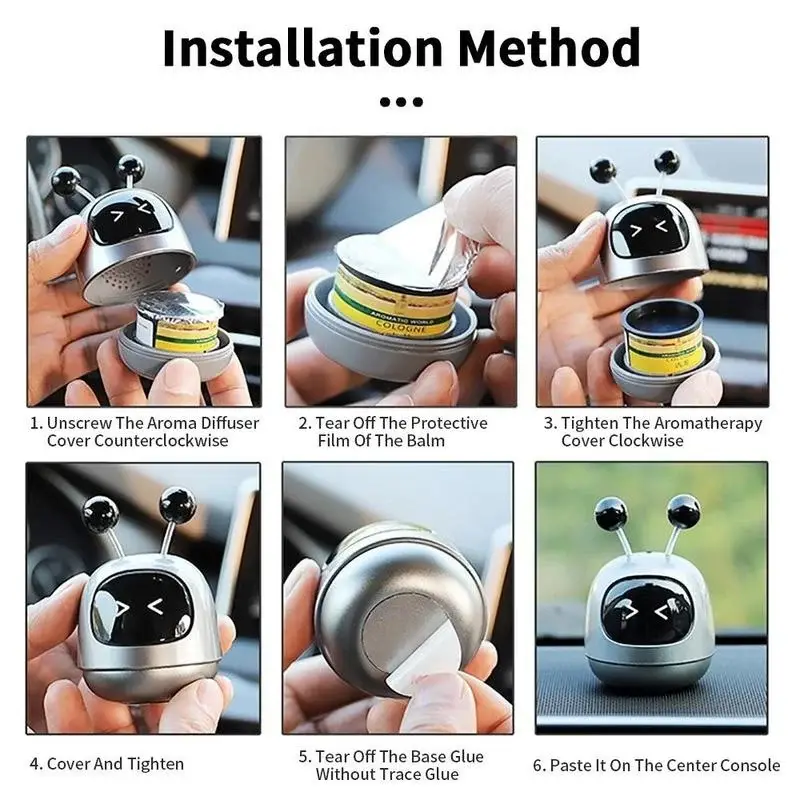 Installation Method

AROMATIC WORLD
COLOGNE

1. Unscrew The Aroma Diffuser Cover Counterclockwise

2. Tear Off The Protective Film Of The Balm

3. Tighten The Aromatherapy Cover Clockwise

4. Cover And Tighten

5. Tear Off The Base Glue Without Trace Glue

6. Paste It On The Center Console