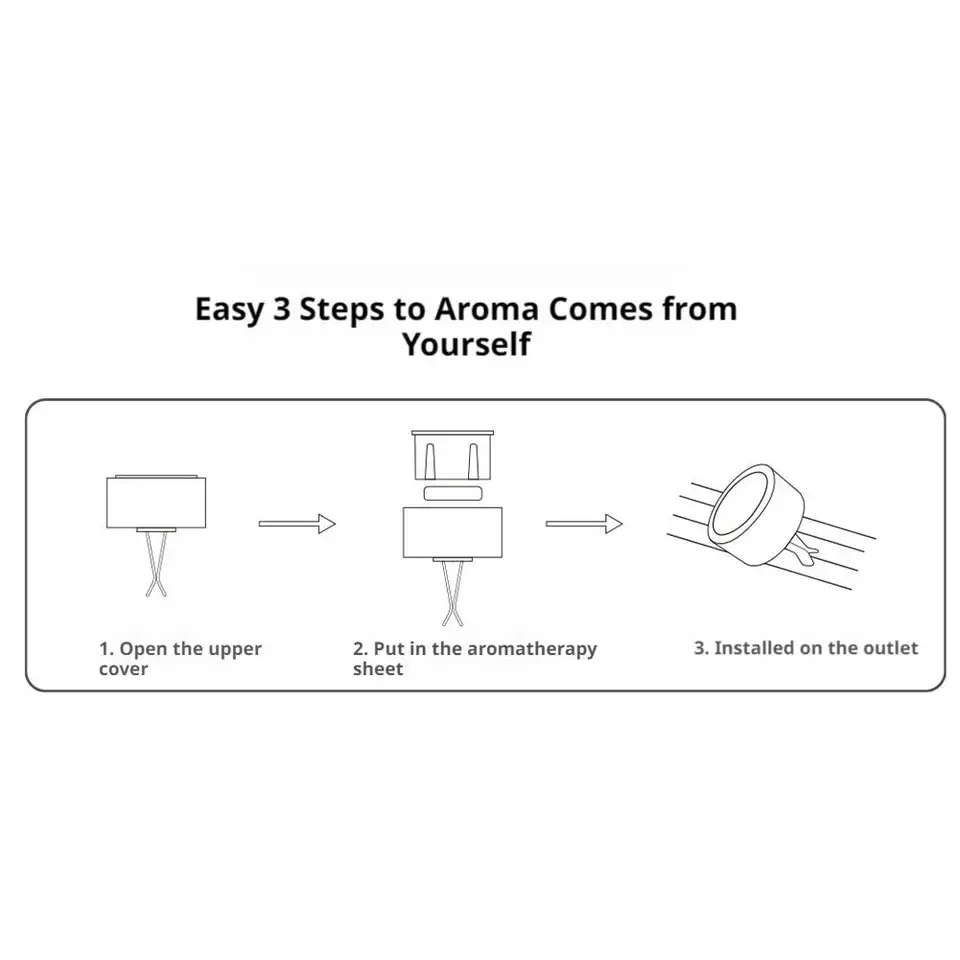 Easy 3 Steps to Aroma Comes from Yourself

1. Open the upper cover

2. Put in the aromatherapy sheet

3. Installed on the outlet